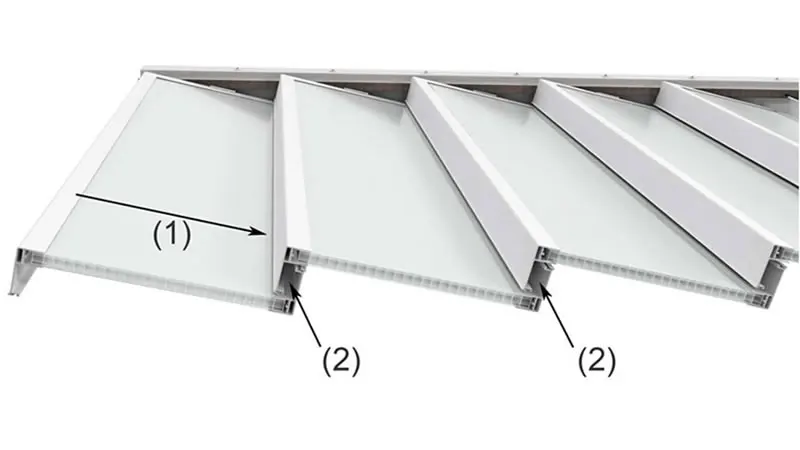 (1)

(2)

(2)